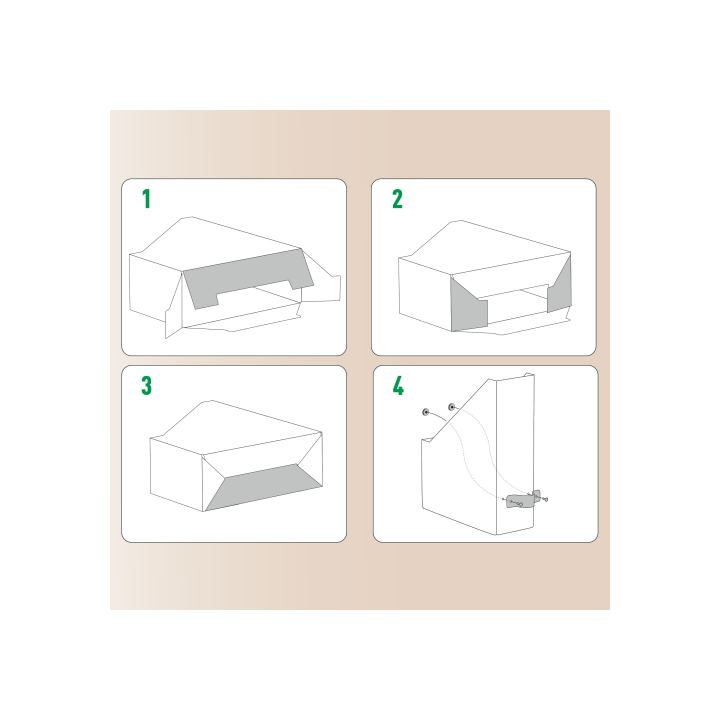 1

2

3

4